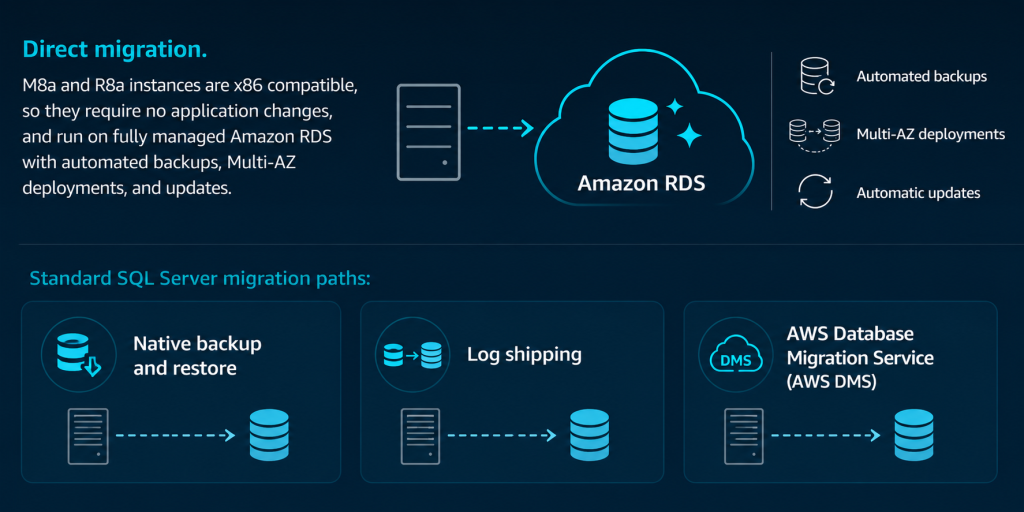 Direct migration.

M8a and R8a instances are x86 compatible, so they require no application changes, and run on fully managed Amazon RDS with automated backups, Multi-AZ deployments, and updates.

Amazon RDS

Automated backups

Multi-AZ deployments

Automatic updates

Standard SQL Server migration paths:

Native backup and restore

Log shipping

DMS

AWS Database Migration Service (AWS DMS)